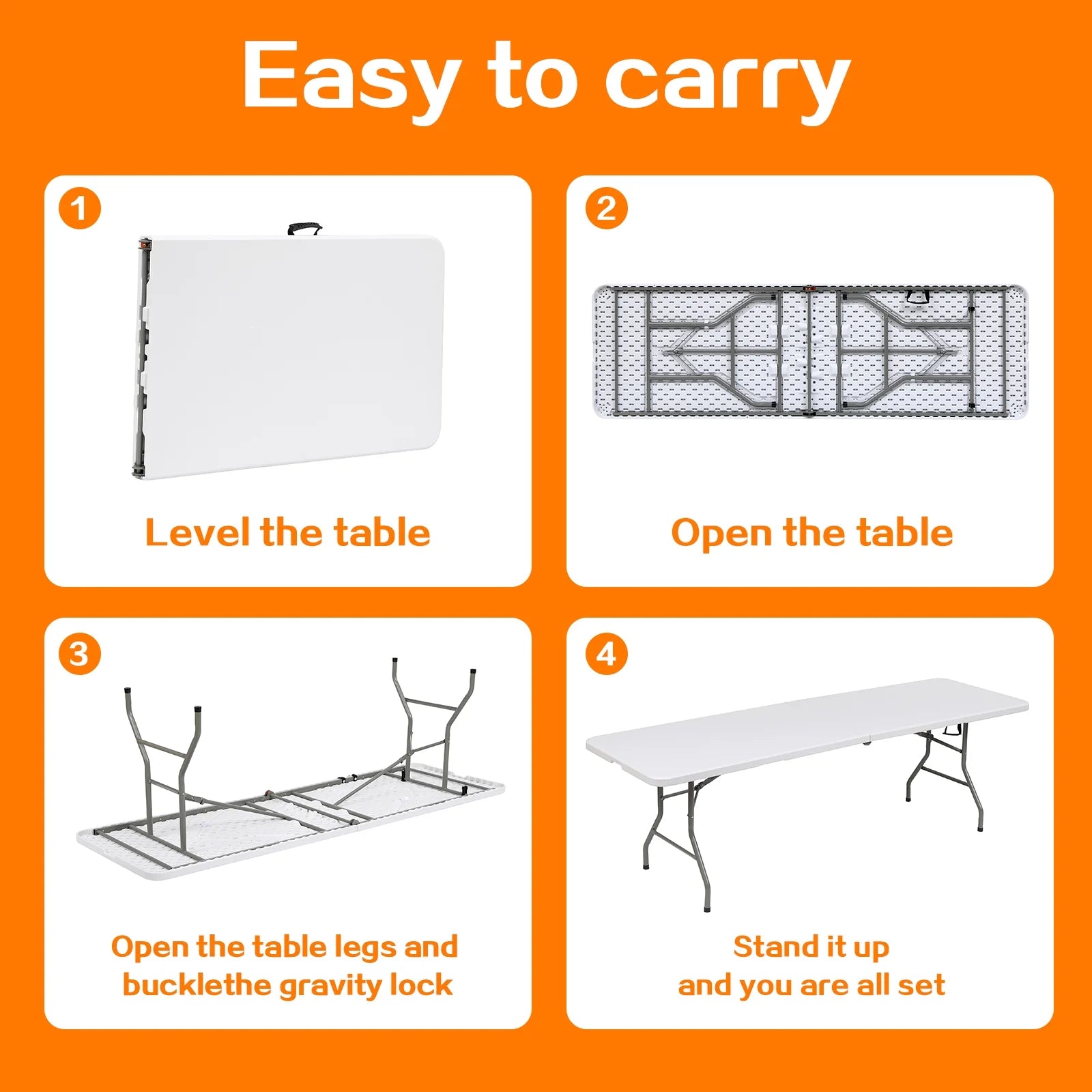 Easy to carry

1

Level the table

2

Open the table

3

Open the table legs and bucklethe gravity lock

4

Stand it up
and you are all set